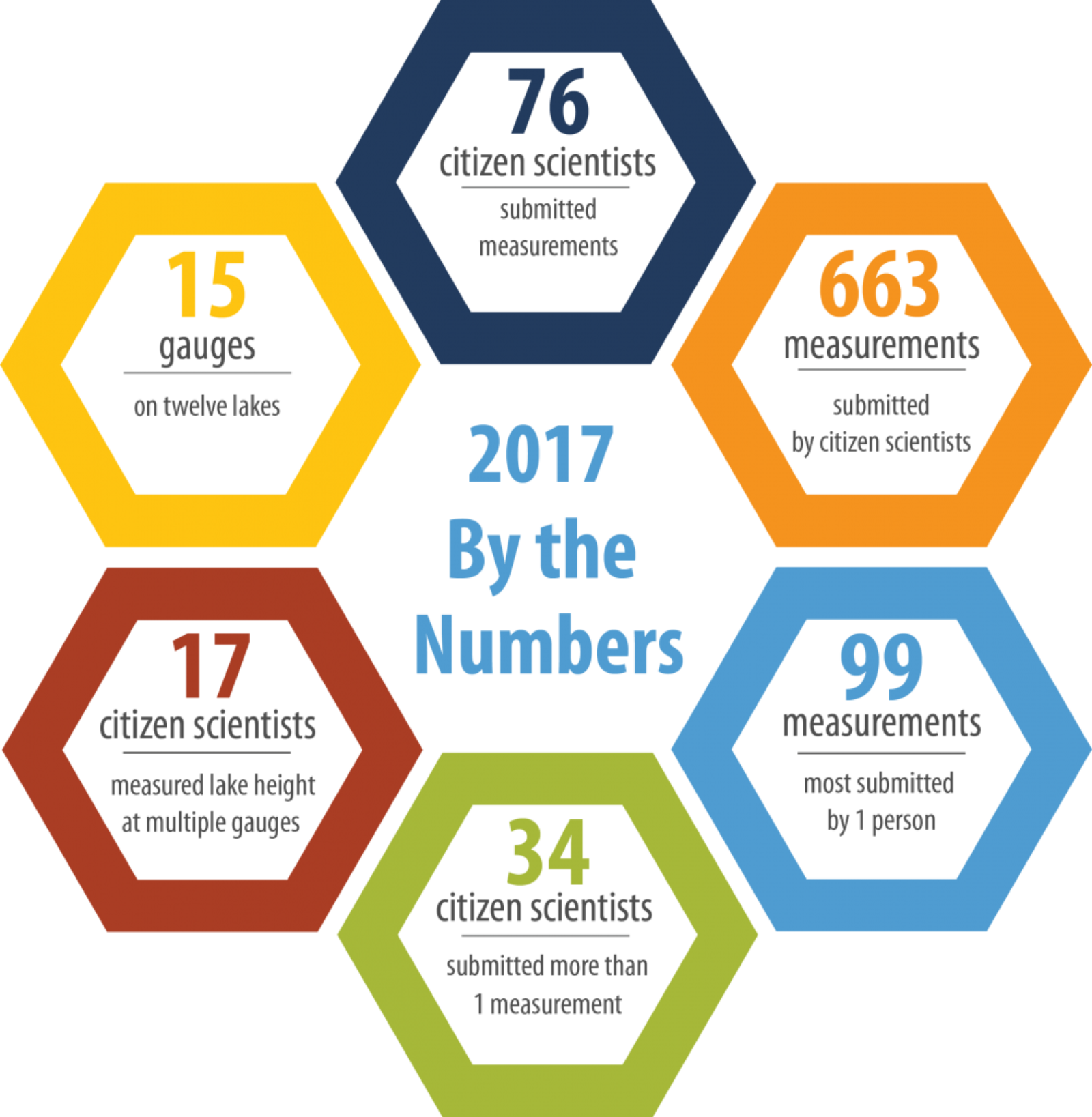 76
citizen scientists
submitted measurements

15
gauges
on twelve lakes

663
measurements
submitted by citizen scientists

2017
By the
Numbers

17
citizen scientists
measured lake height at multiple gauges

99
measurements
most submitted by 1 person

34
citizen scientists
submitted more than 1 measurement