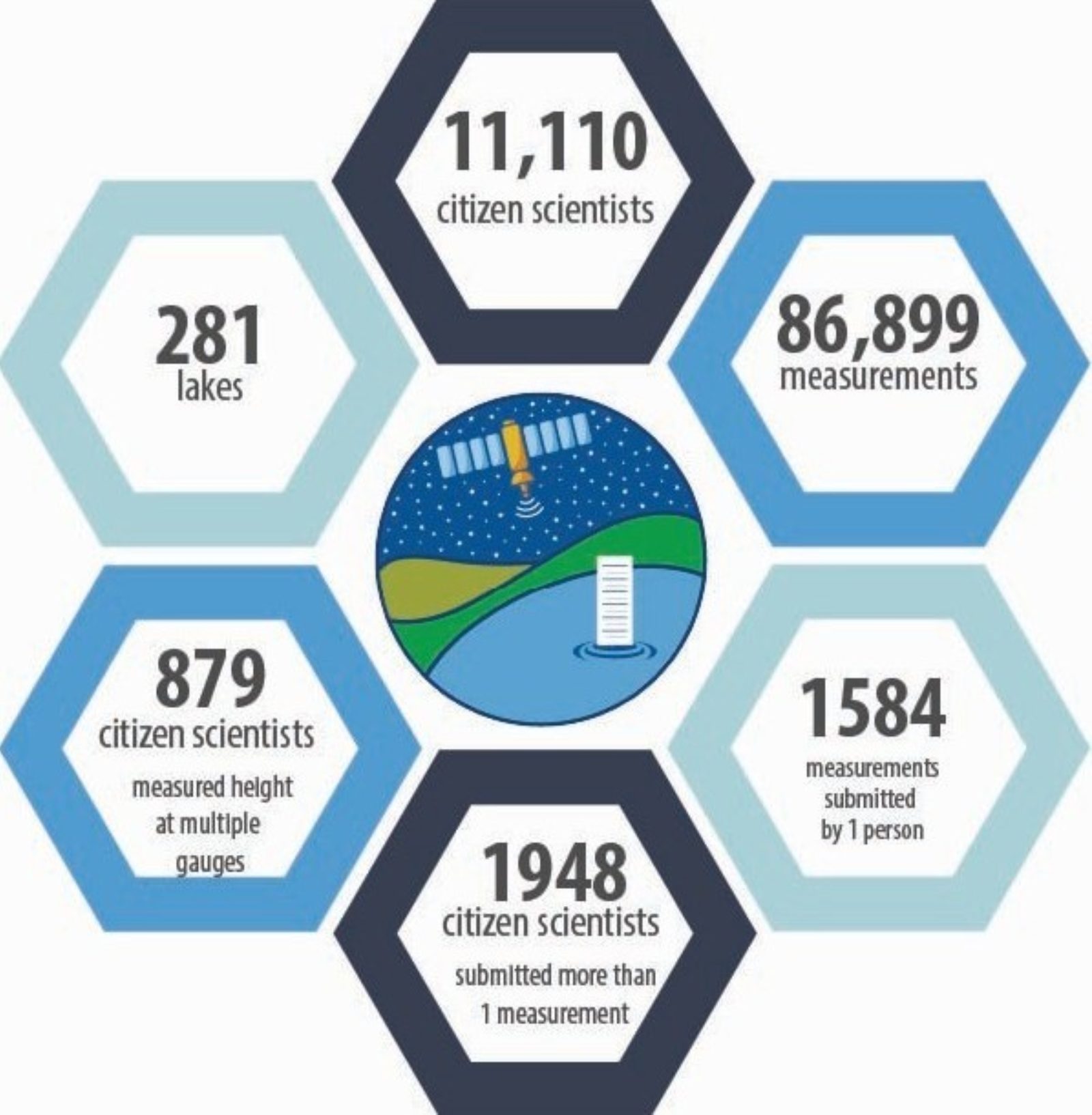 11,110
citizen scientists

281
lakes

86,899
measurements

879
citizen scientists
measured height at multiple gauges

1584
measurements submitted by 1 person

1948
citizen scientists
submitted more than 1 measurement