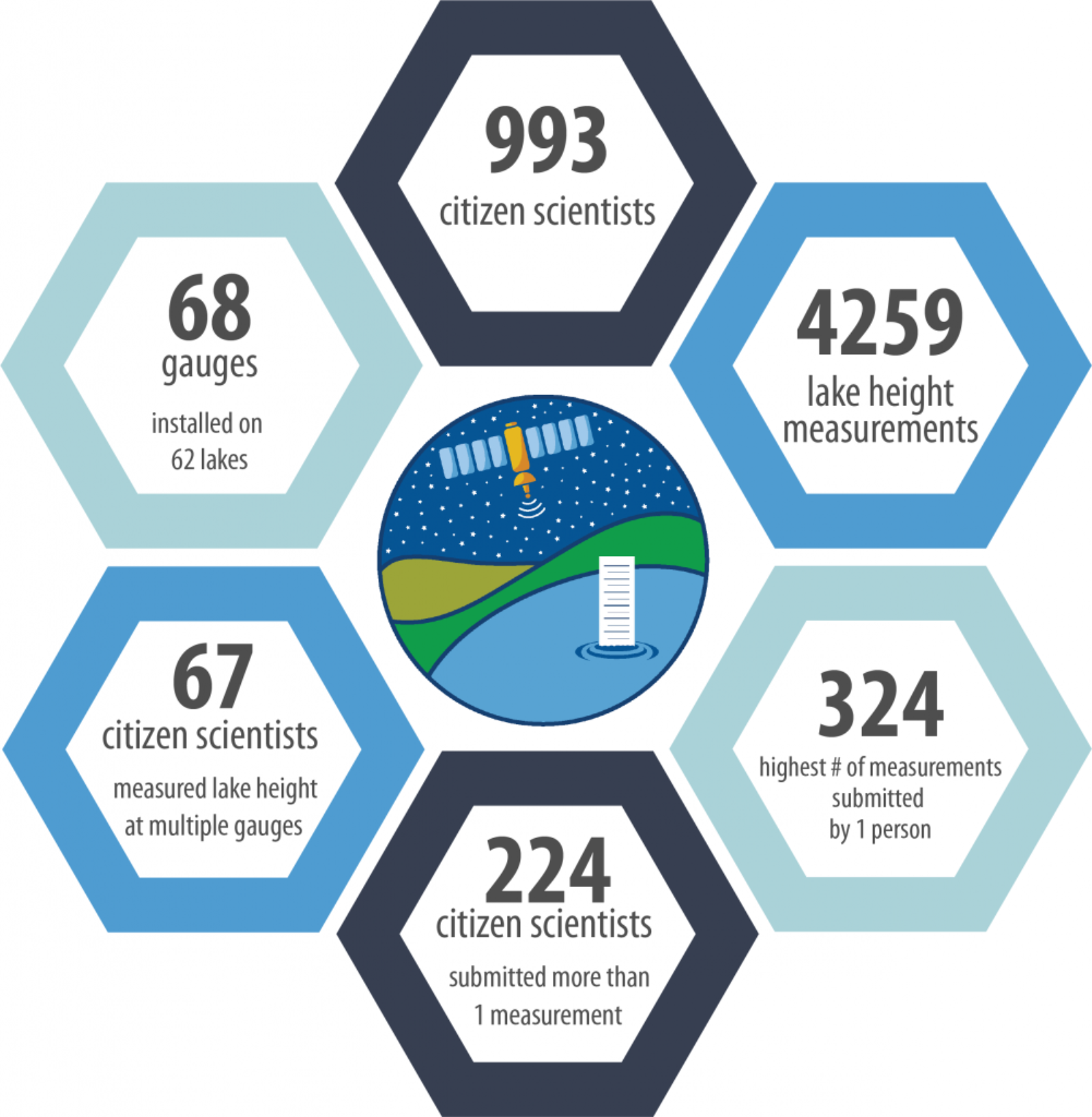 993
citizen scientists

68
gauges
installed on 62 lakes

4259
lake height measurements

67
citizen scientists
measured lake height at multiple gauges

324
highest # of measurements submitted by 1 person

224
citizen scientists
submitted more than 1 measurement